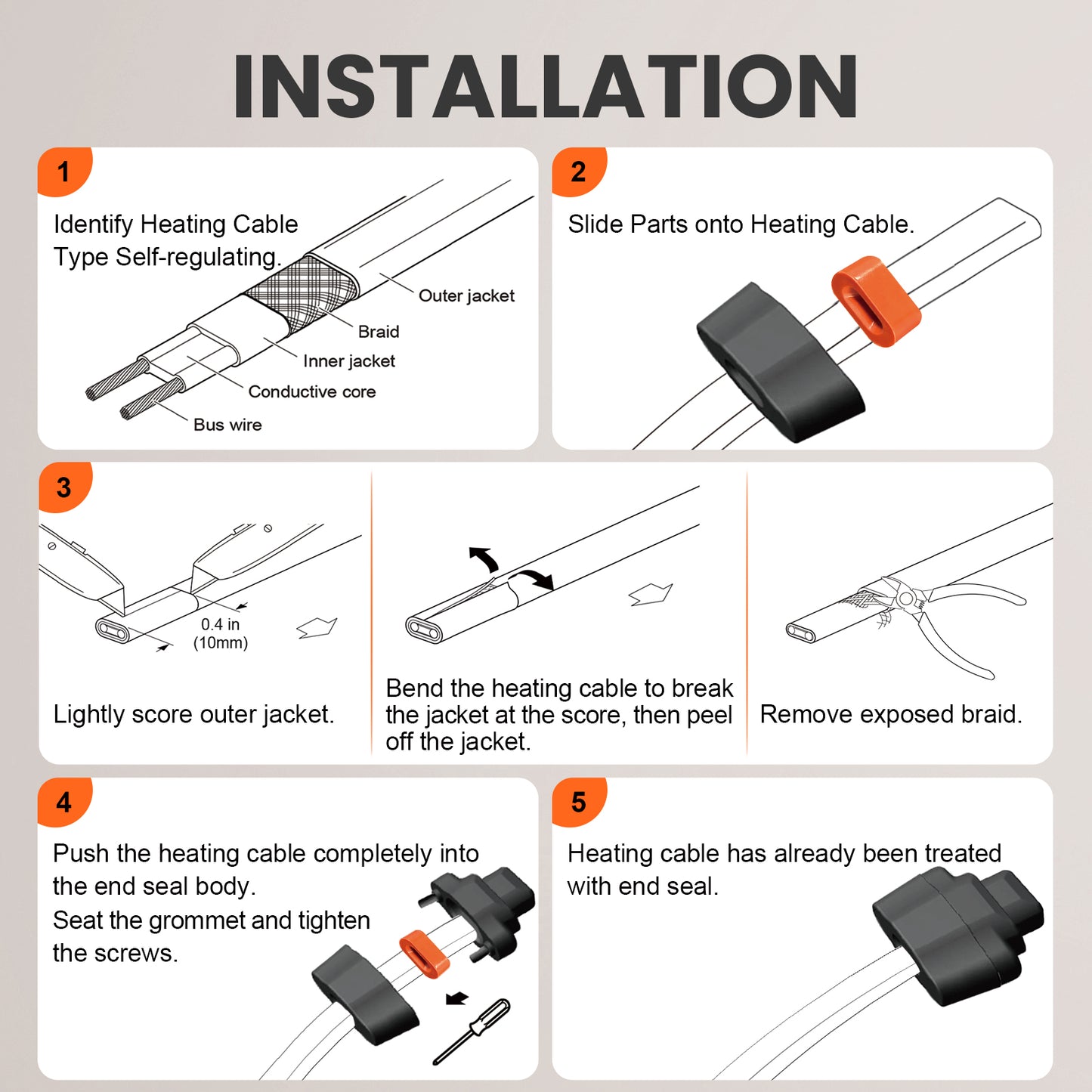 INSTALLATION

1

Identify Heating Cable Type Self-regulating.

Outer jacket

Braid

Inner jacket

Conductive core

Bus wire

2

Slide Parts onto Heating Cable.

3

0.4 in (10mm)

Lightly score outer jacket.

Bend the heating cable to break the jacket at the score, then peel off the jacket.

Remove exposed braid.

4

Push the heating cable completely into the end seal body.
Seat the grommet and tighten the screws.

5

Heating cable has already been treated with end seal.