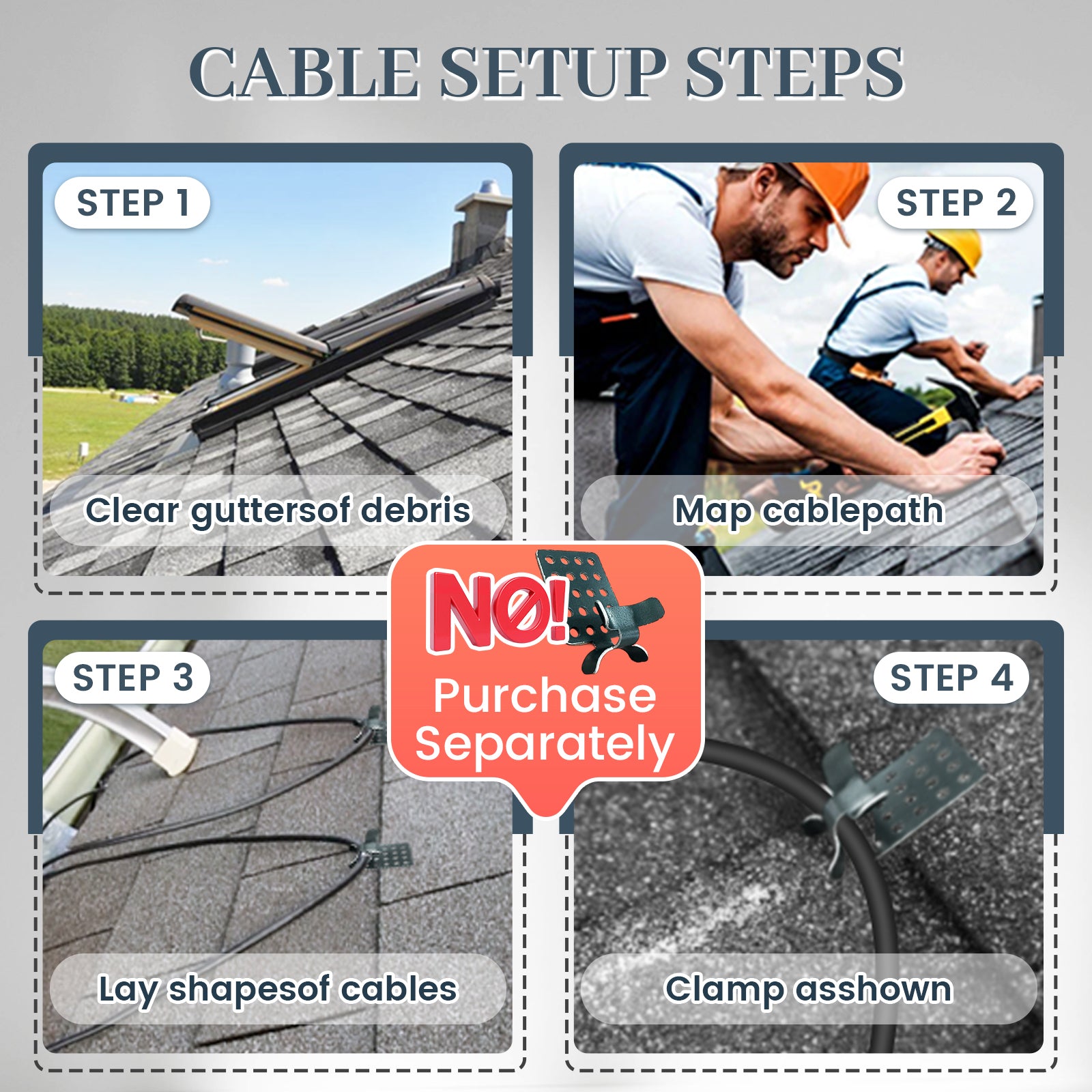 CABLE SETUP STEPS

STEP 1

Clear guttersof debris

STEP 2

Map cablepath

NO!
Purchase Separately

STEP 3

Lay shapesof cables

STEP 4

Clamp asshown