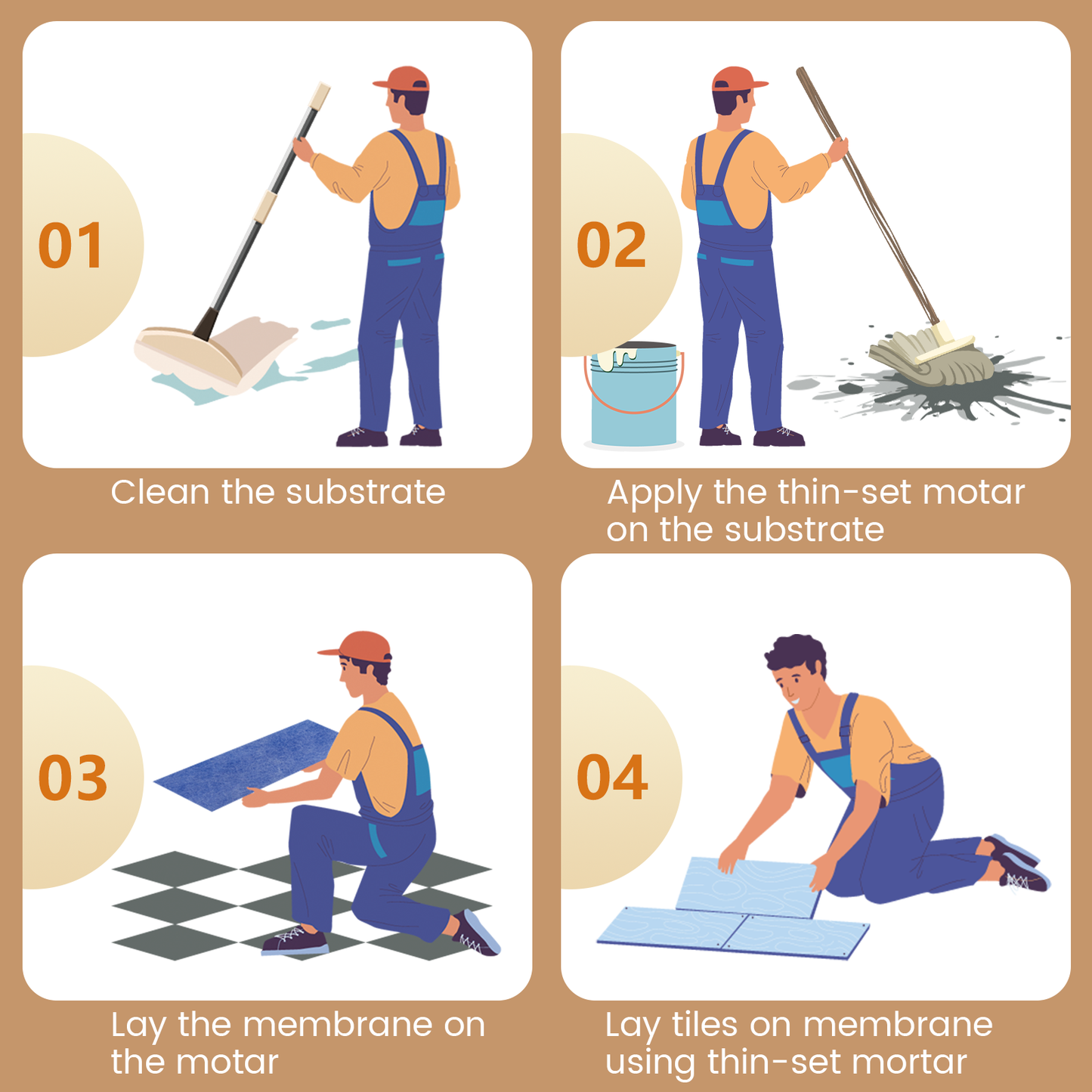 01

Clean the substrate

02

Apply the thin-set motar on the substrate

03

Lay the membrane on the motar

04

Lay tiles on membrane using thin-set mortar