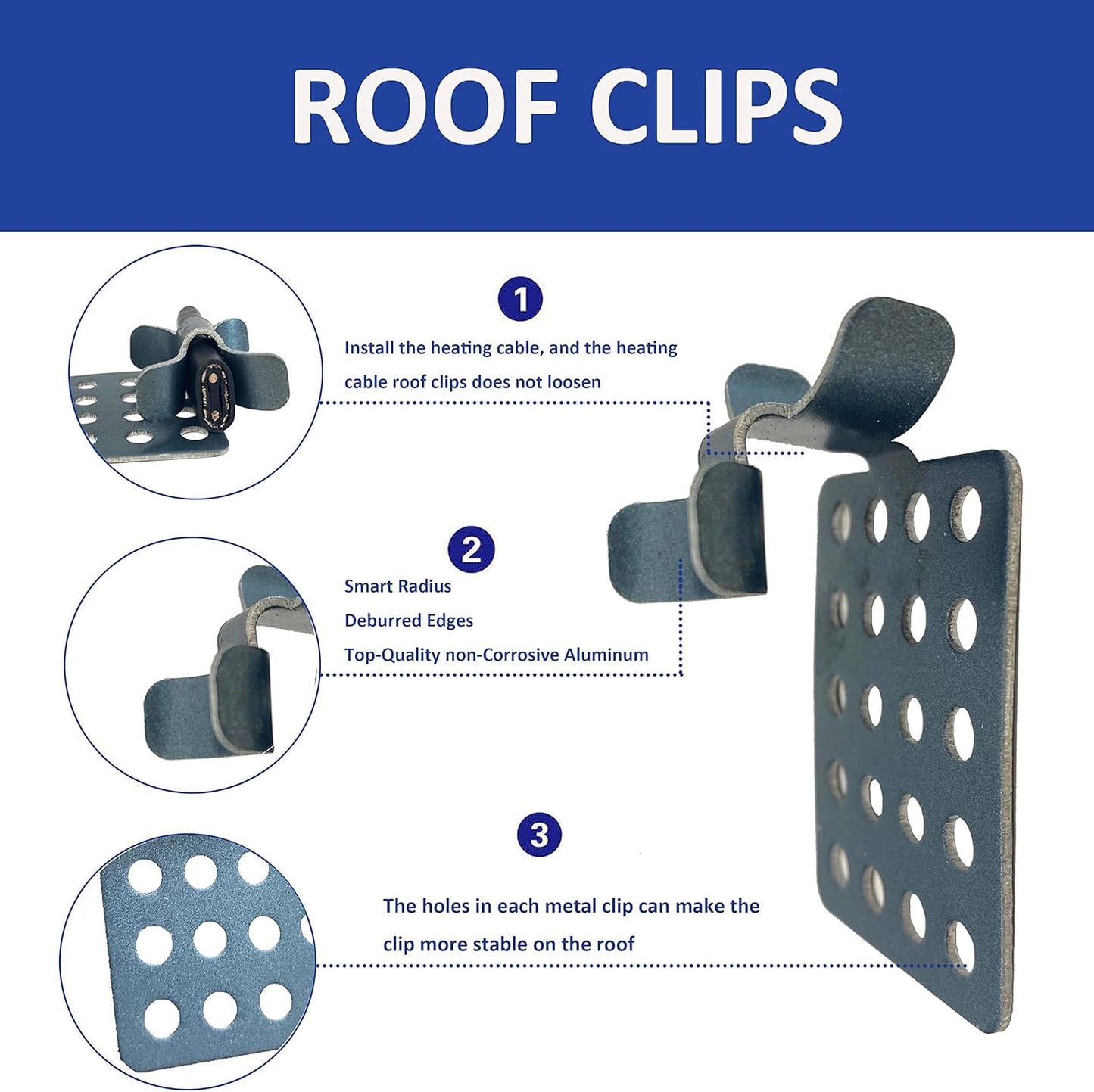 ROOF CLIPS

1

Install the heating cable, and the heating cable roof clips does not loosen

2

Smart Radius

Deburred Edges

Top-Quality non-Corrosive Aluminum

3

The holes in each metal clip can make the clip more stable on the roof