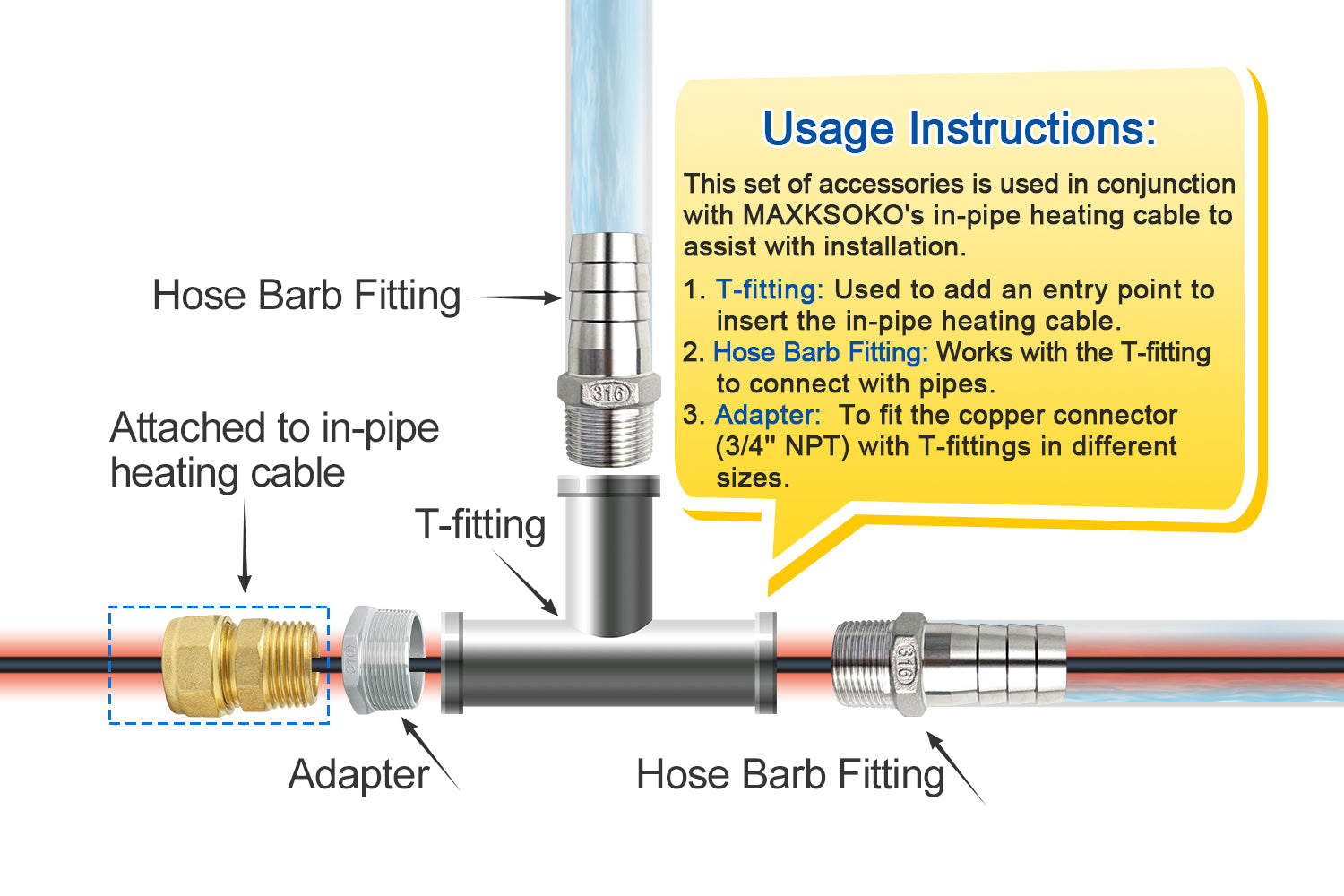 Usage Instructions:

This set of accessories is used in conjunction with MAXKSOKO's in-pipe heating cable to assist with installation.

1. T-fitting: Used to add an entry point to insert the in-pipe heating cable.
2. Hose Barb Fitting: Works with the T-fitting to connect with pipes.
3. Adapter: To fit the copper connector (3/4" NPT) with T-fittings in different sizes.

Hose Barb Fitting

316

Attached to in-pipe heating cable

T-fitting

316

316

Adapter

Hose Barb Fitting