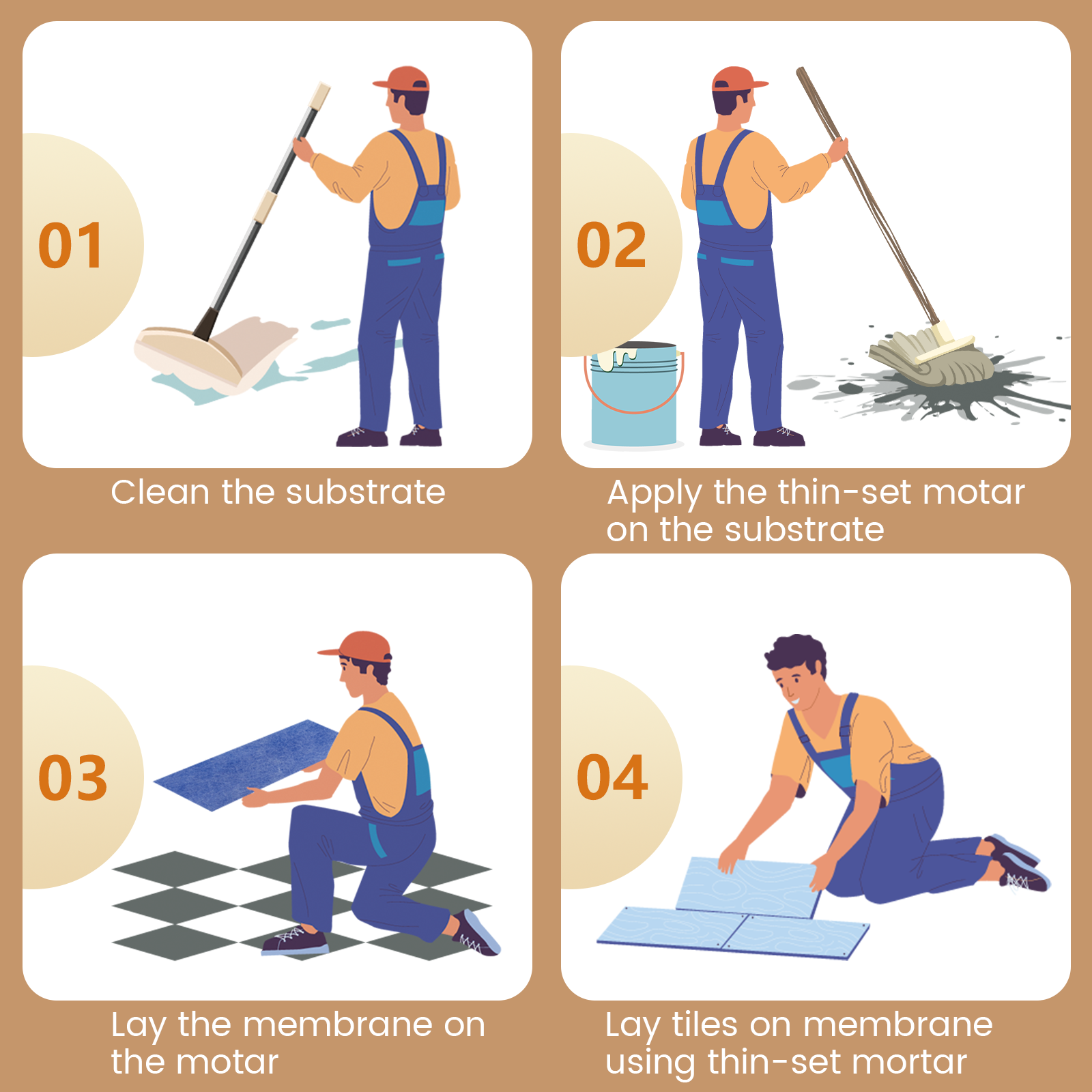 01

Clean the substrate

02

Apply the thin-set motar on the substrate

03

Lay the membrane on the motar

04

Lay tiles on membrane using thin-set mortar