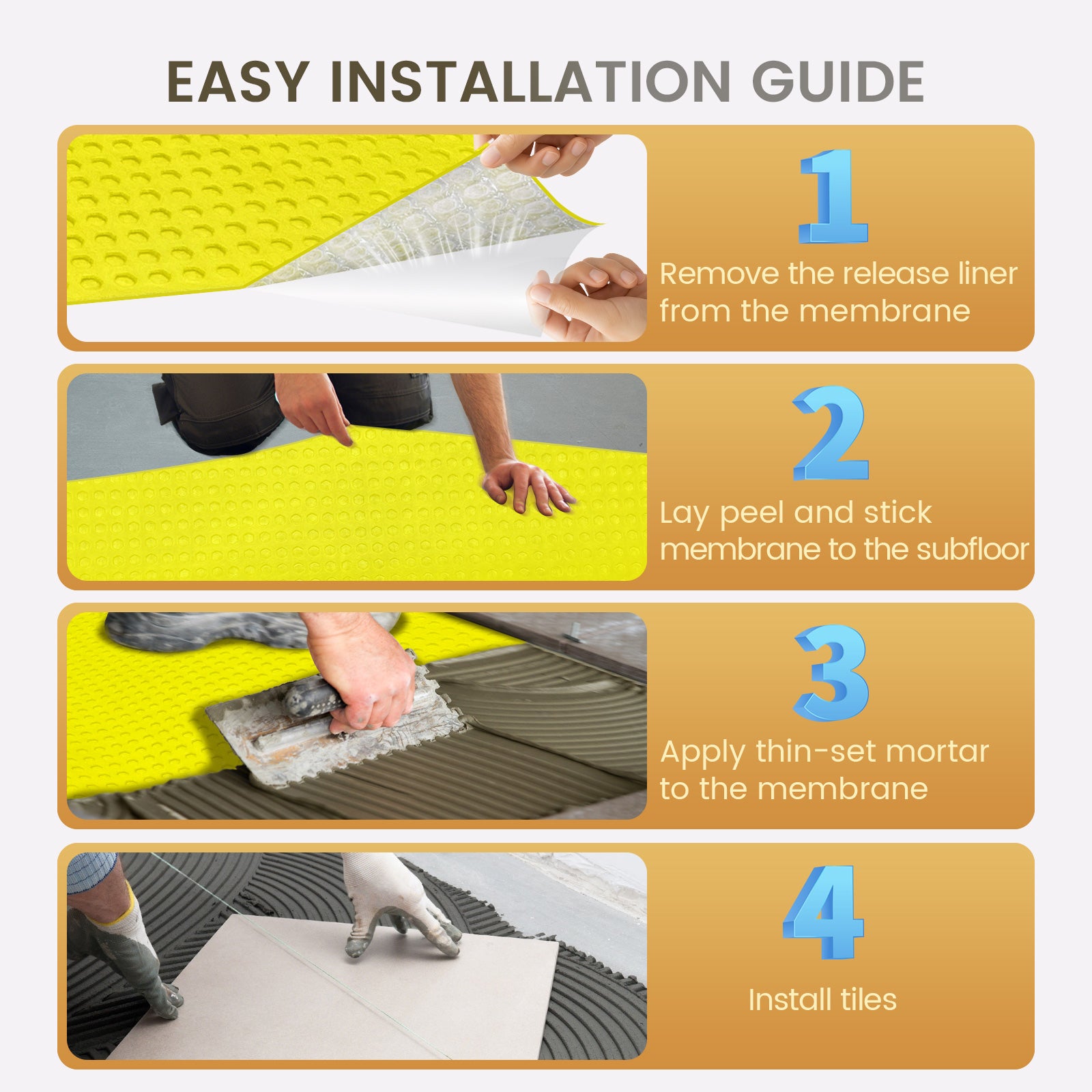 EASY INSTALLATION GUIDE

1
Remove the release liner from the membrane

2
Lay peel and stick membrane to the subfloor

3
Apply thin-set mortar to the membrane

4
Install tiles