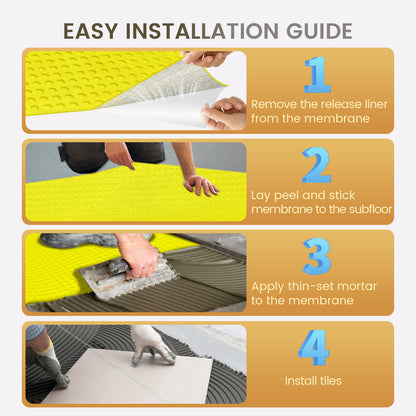 EASY INSTALLATION GUIDE

1
Remove the release liner from the membrane

2
Lay peel and stick membrane to the subfloor

3
Apply thin-set mortar to the membrane

4
Install tiles