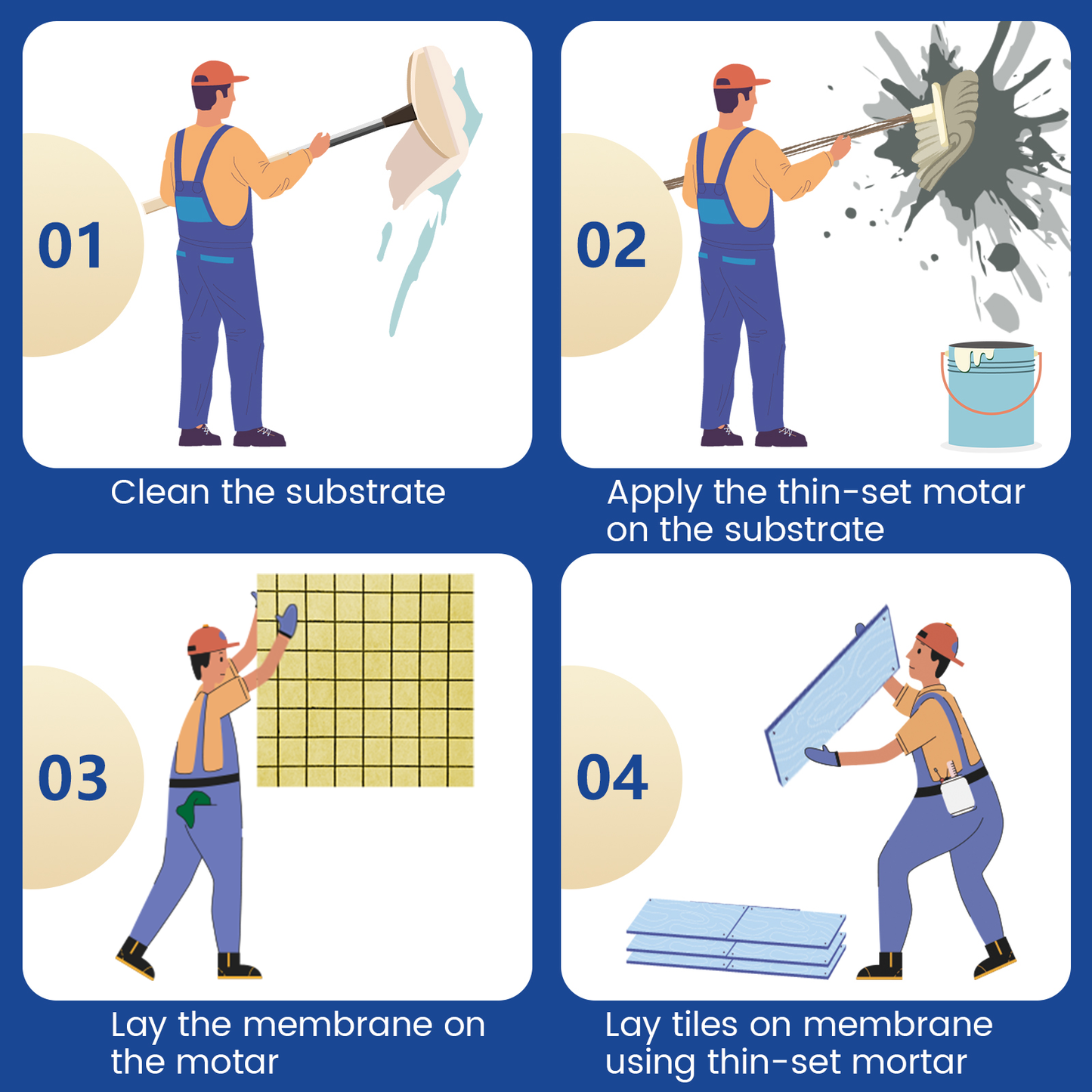 01

Clean the substrate

02

Apply the thin-set motar on the substrate

03

Lay the membrane on the motar

04

Lay tiles on membrane using thin-set mortar