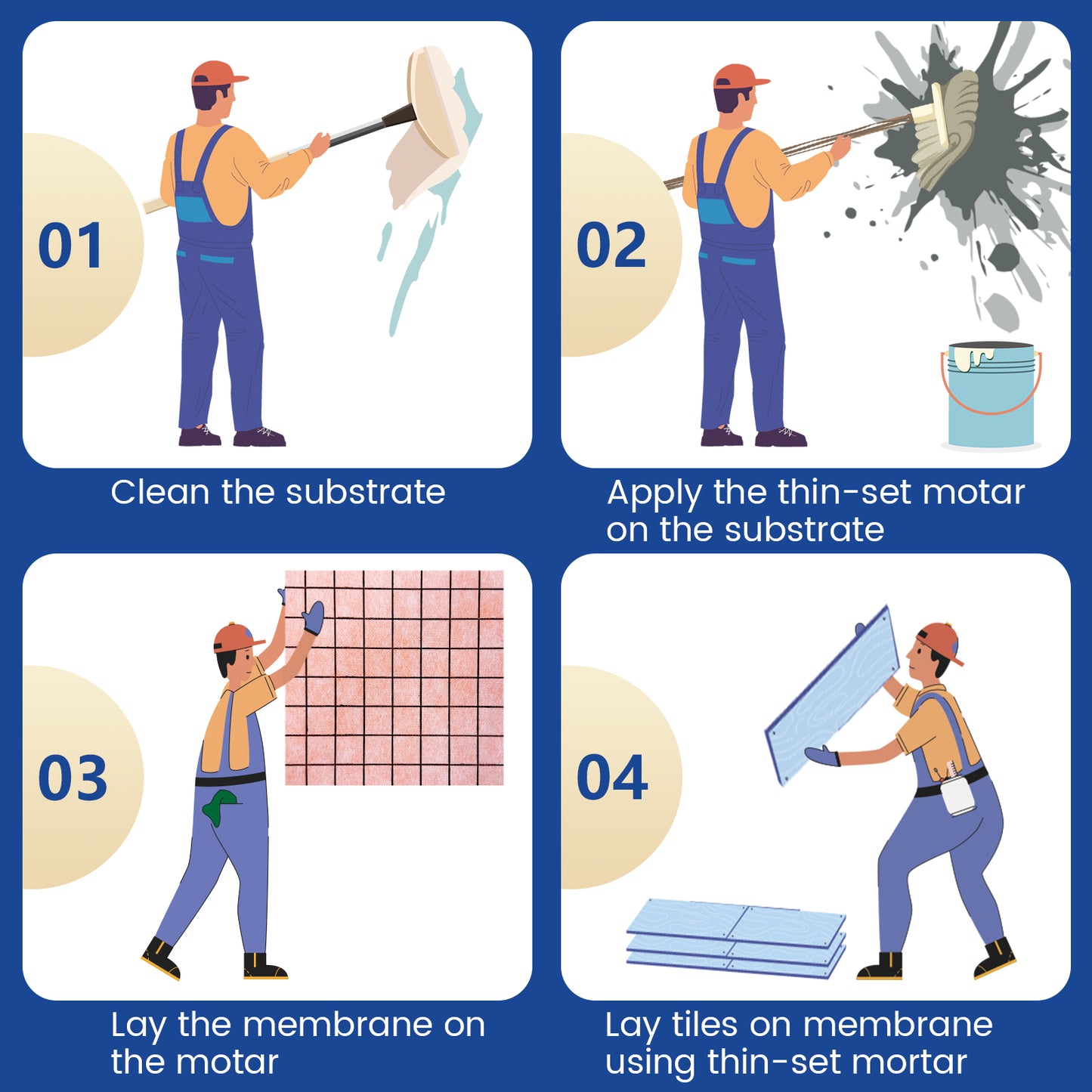 01

Clean the substrate

02

Apply the thin-set motar on the substrate

03

Lay the membrane on the motar

04

Lay tiles on membrane using thin-set mortar